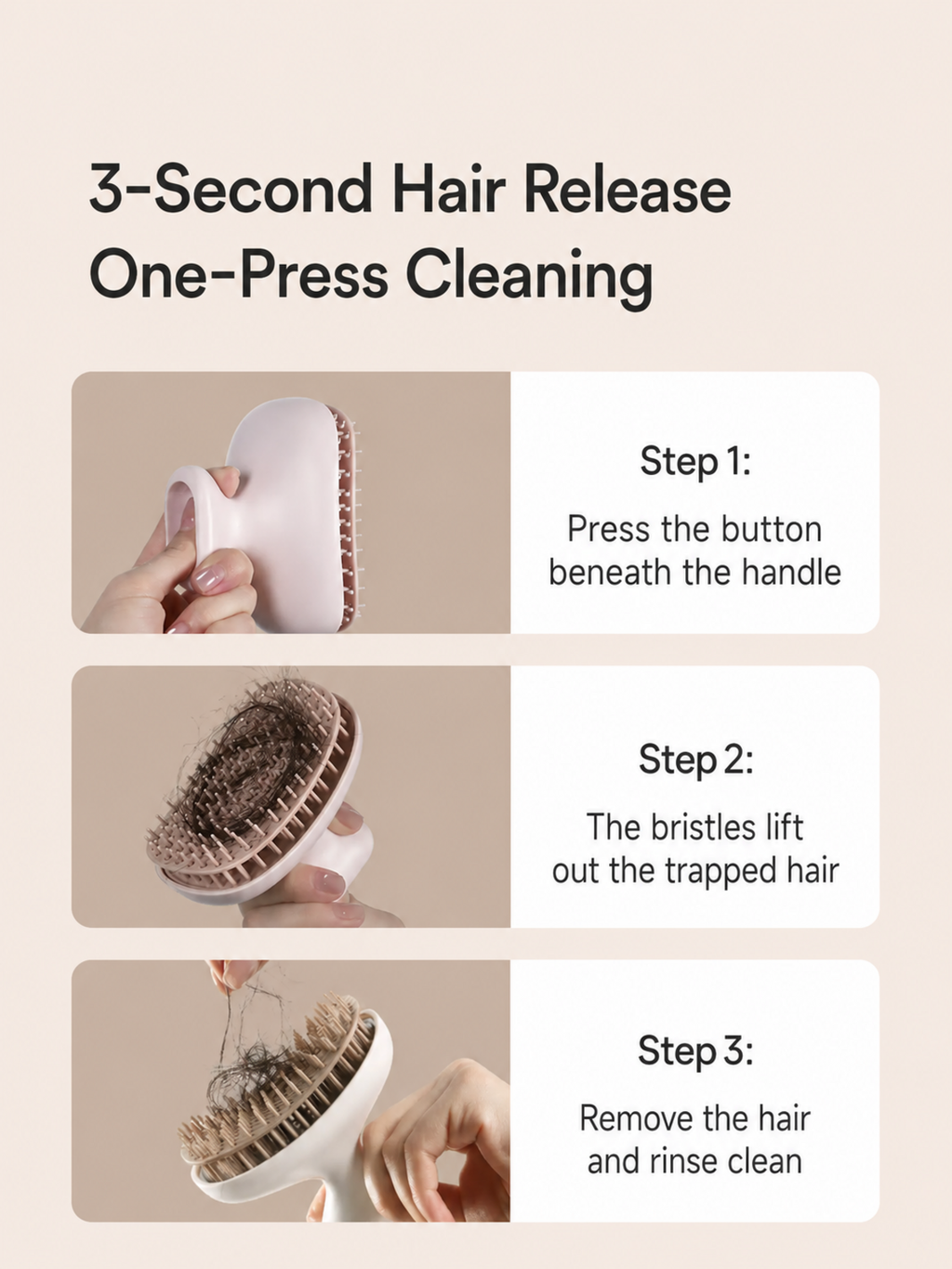 3-Second Hair Release
One-Press Cleaning

Step 1:

Press the button beneath the handle

Step 2:

The bristles lift out the trapped hair

Step 3:

Remove the hair and rinse clean